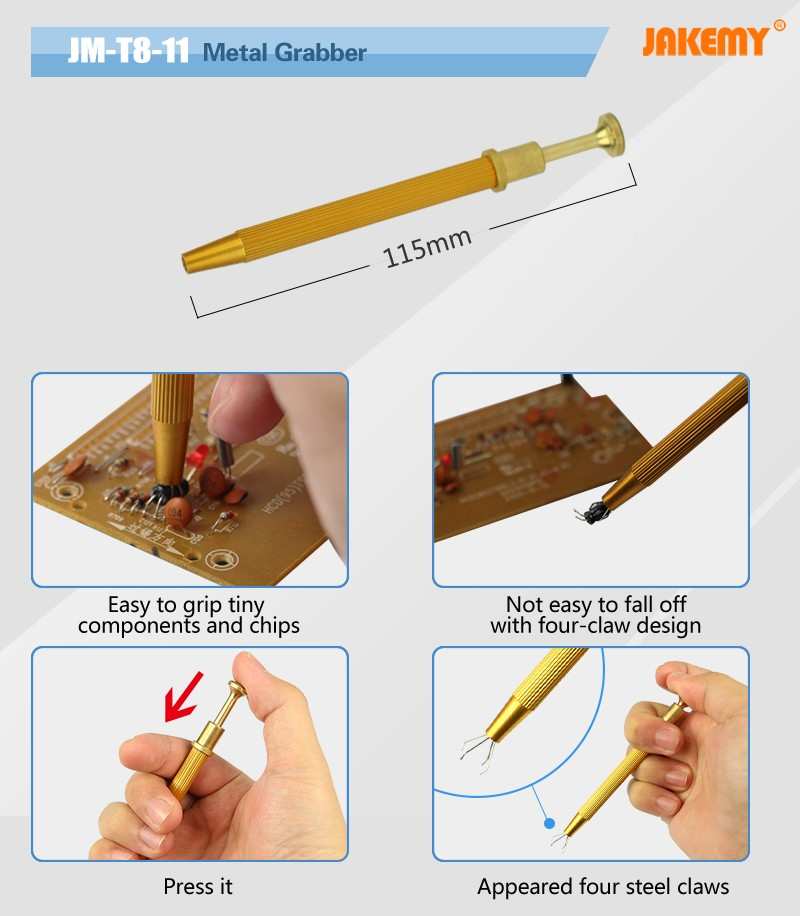 JM-T8-11 Metal Grabber

JAKEMY®

115mm

Easy to grip tiny components and chips

Not easy to fall off with four-claw design

Press it

Appeared four steel claws